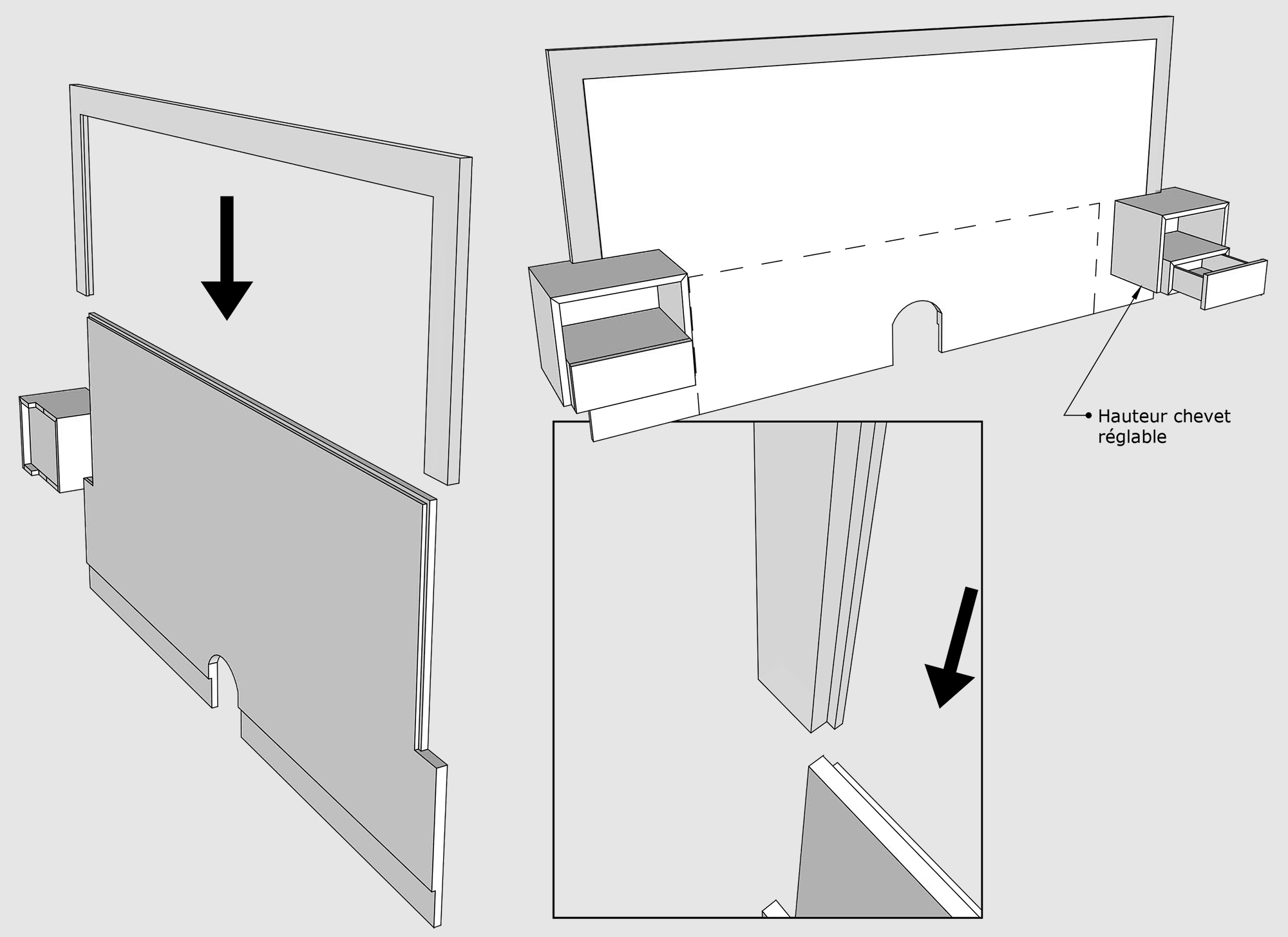 Hauteur chevet réglable